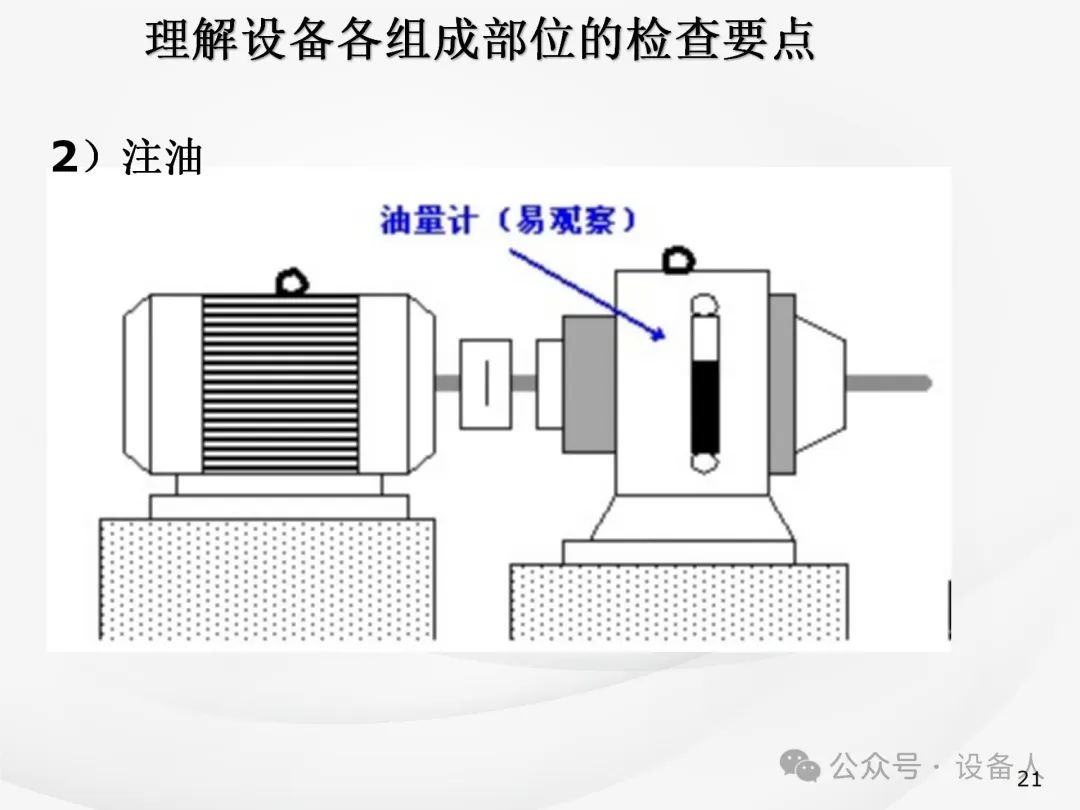 理解设备各组成部位的检查要点

2）注油

油量计（易观察）

公众号 · 设备人

21