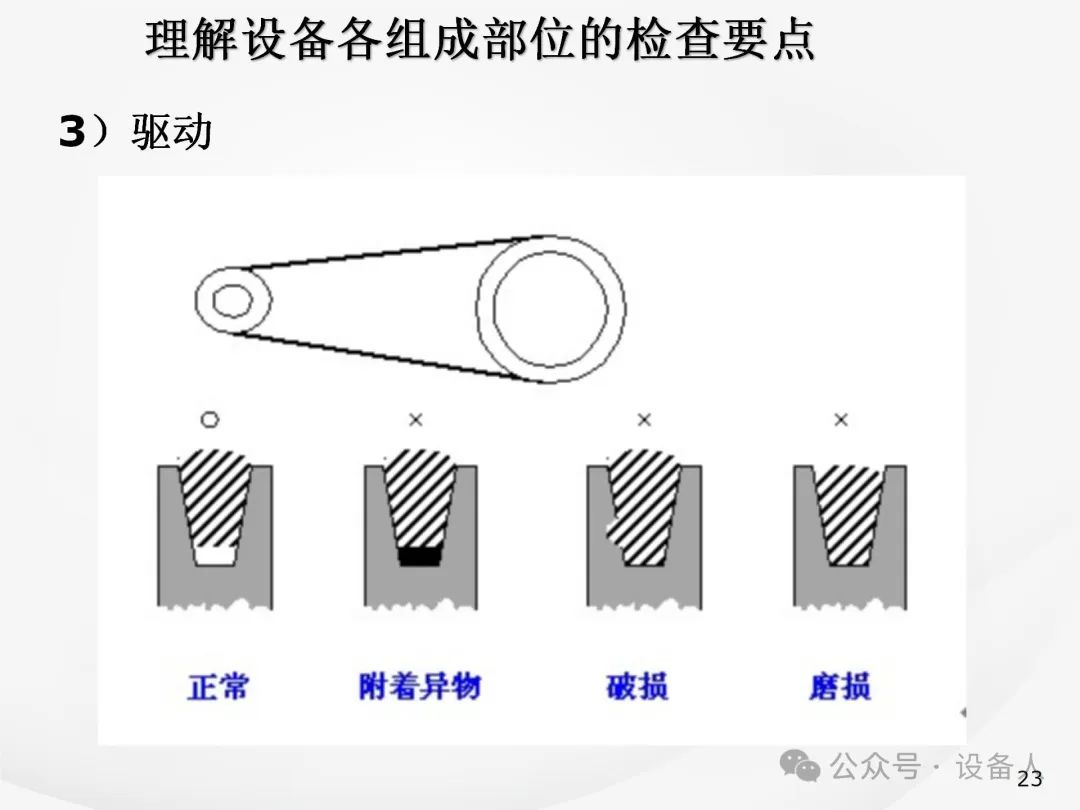 理解设备各组成部位的检查要点

3）驱动

○ × × ×

正常 附着异物 破损 磨损

公众号 · 设备人

23