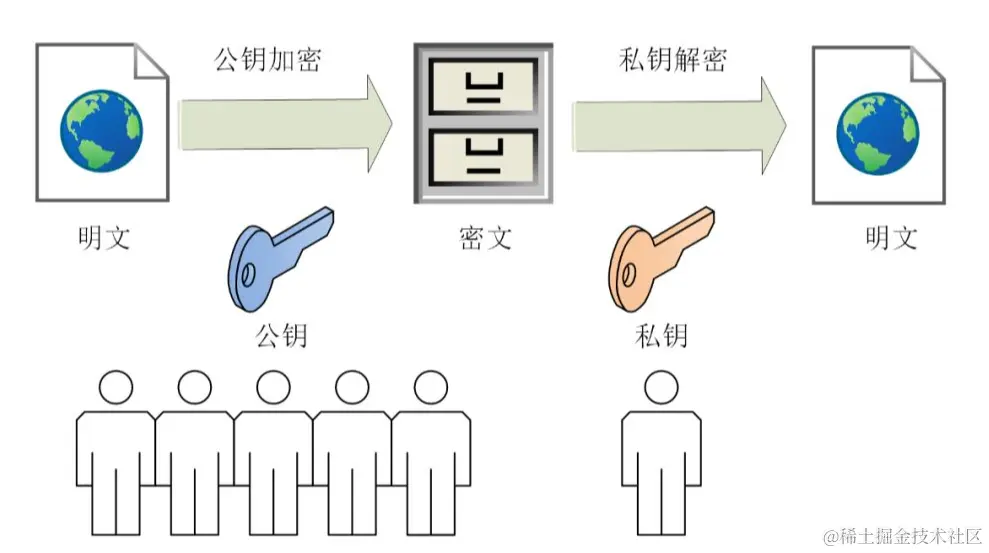 公钥加密

私钥解密

明文

密文

明文

公钥

私钥

@稀土掘金技术社区